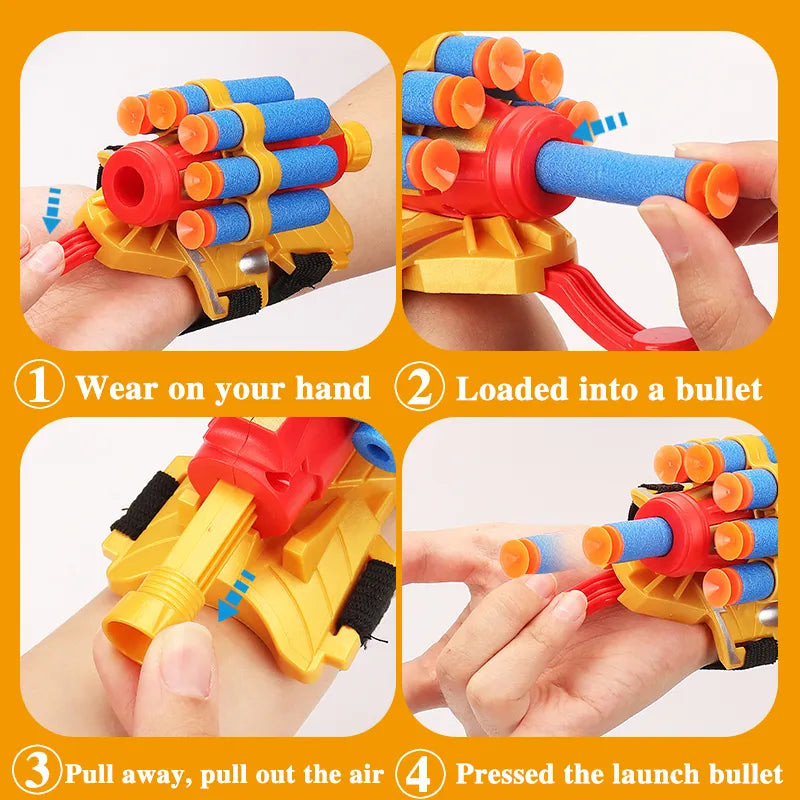 ① Wear on your hand

② Loaded into a bullet

③ Pull away, pull out the air

④ Pressed the launch bullet